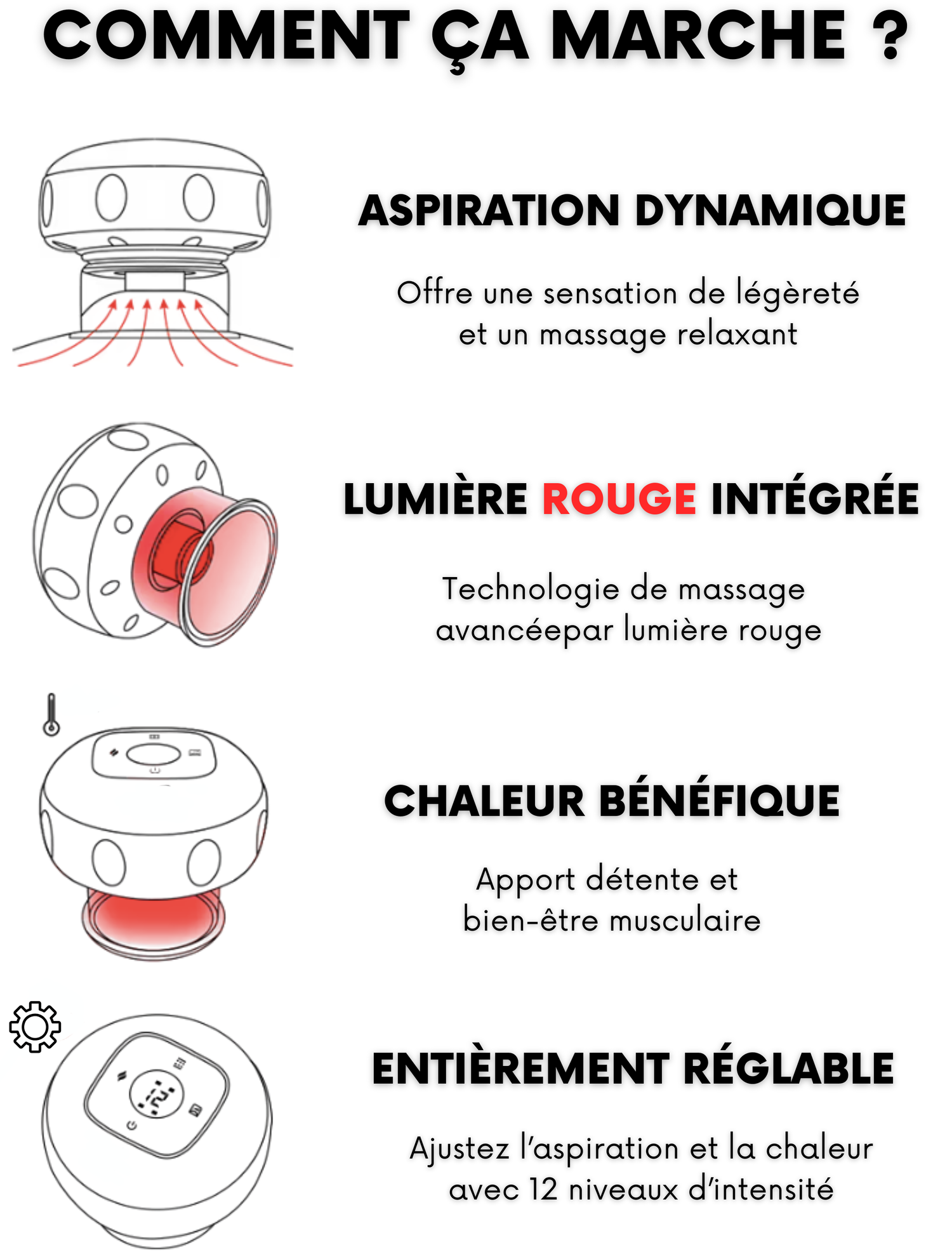 COMMENT ÇA MARCHE ?

ASPIRATION DYNAMIQUE

Offre une sensation de légèreté et un massage relaxant

LUMIÈRE ROUGE INTÉGRÉE

Technologie de massage avancéepar lumière rouge

CHALEUR BÉNÉFIQUE

Apport détente et bien-être musculaire

ENTIÈREMENT RÉGLABLE

Ajustez l'aspiration et la chaleur avec 12 niveaux d'intensité