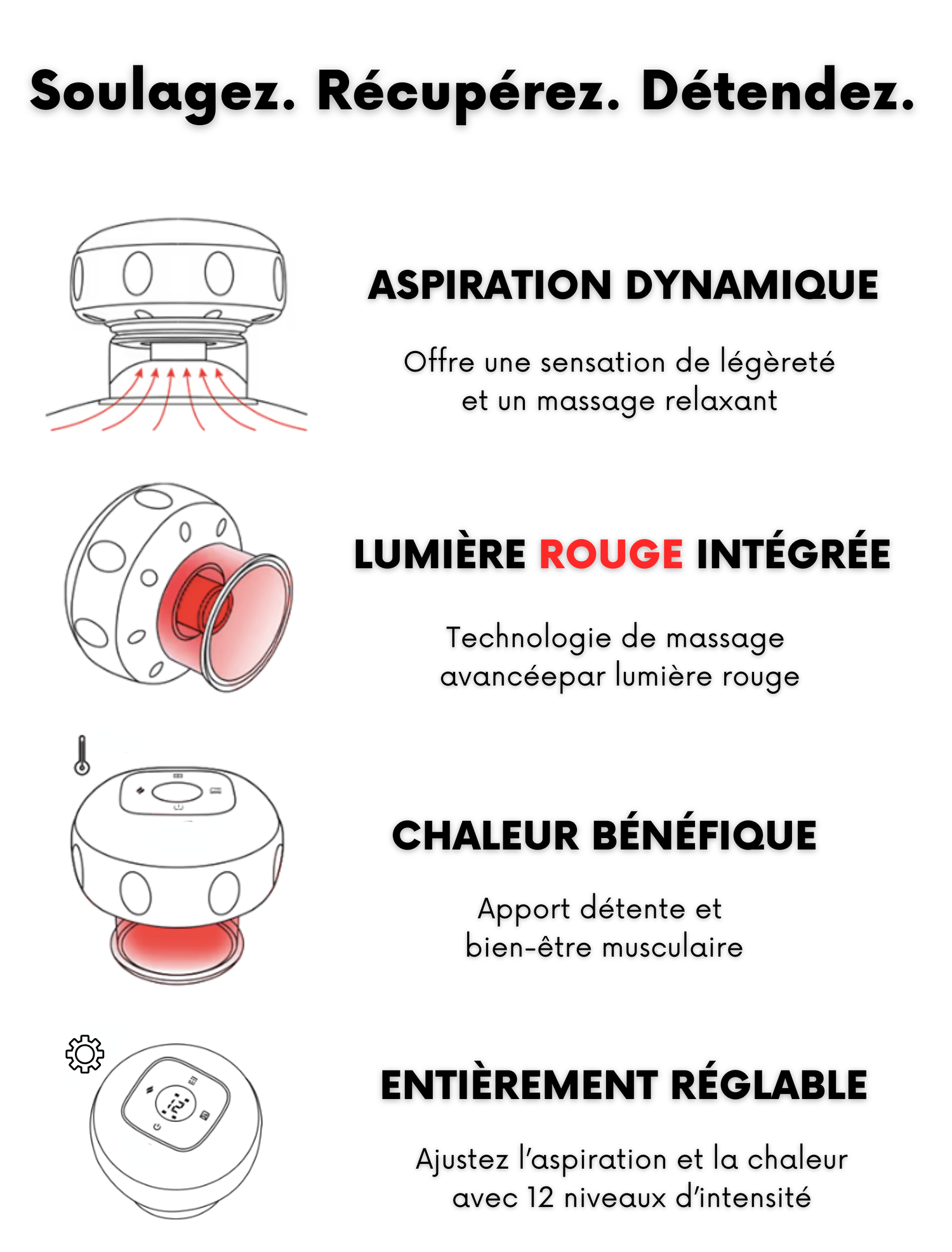 Soulagez. Récupérez. Détendez.

ASPIRATION DYNAMIQUE

Offre une sensation de légèreté et un massage relaxant

LUMIÈRE ROUGE INTÉGRÉE

Technologie de massage avancéepar lumière rouge

CHALEUR BÉNÉFIQUE

Apport détente et bien-être musculaire

ENTIÈREMENT RÉGLABLE

Ajustez l'aspiration et la chaleur avec 12 niveaux d'intensité